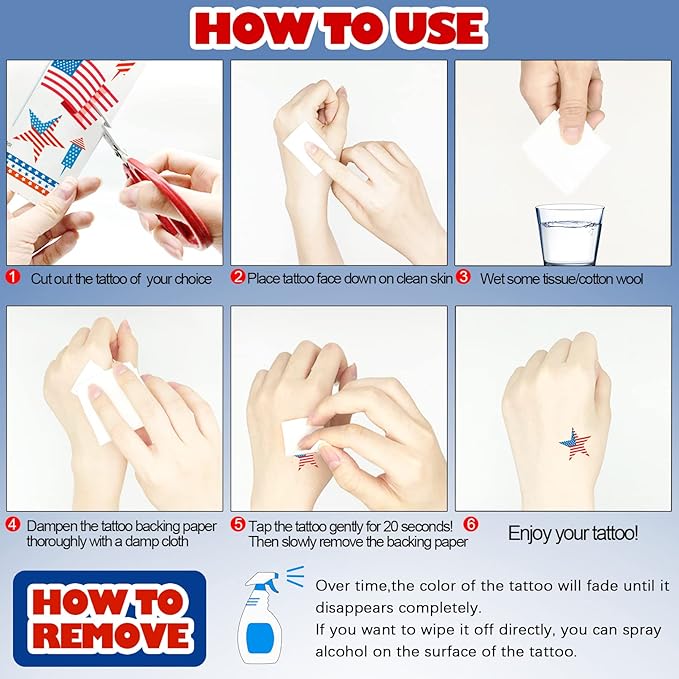 HOW TO USE

1 Cut out the tattoo of your choice

2 Place tattoo face down on clean skin

3 Wet some tissue/cotton wool

4 Dampen the tattoo backing paper thoroughly with a damp cloth

5 Tap the tattoo gently for 20 seconds! Then slowly remove the backing paper

6 Enjoy your tattoo!

HOW TO REMOVE

Over time,the color of the tattoo will fade until it disappears completely.
If you want to wipe it off directly, you can spray alcohol on the surface of the tattoo.