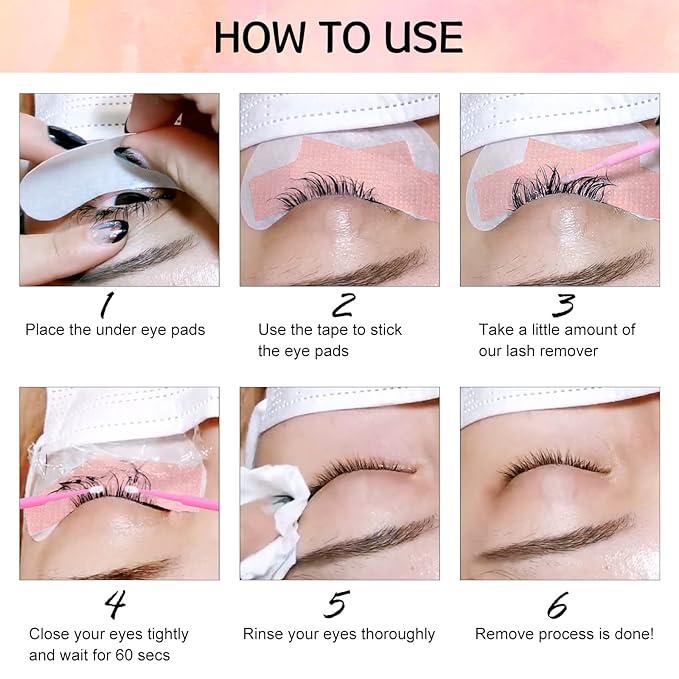 HOW TO USE

1
Place the under eye pads

2
Use the tape to stick the eye pads

3
Take a little amount of our lash remover

4
Close your eyes tightly and wait for 60 secs

5
Rinse your eyes thoroughly

6
Remove process is done!