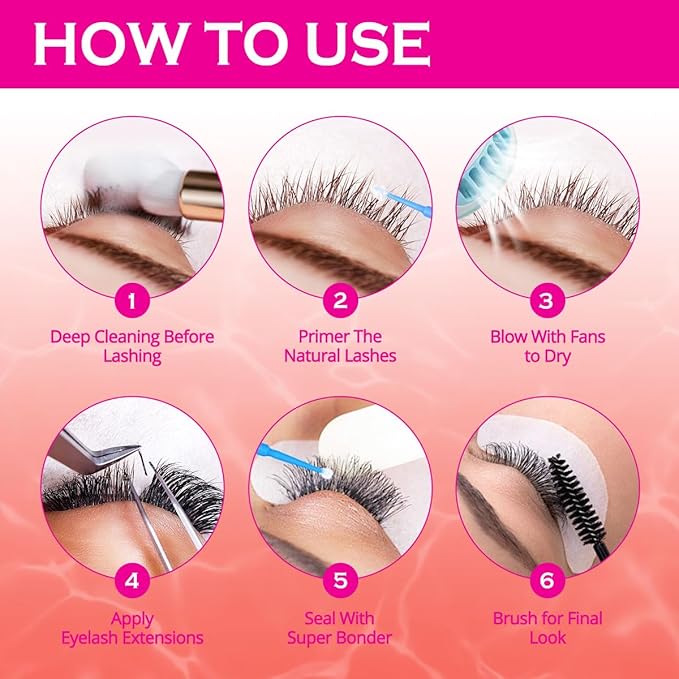 HOW TO USE

1
Deep Cleaning Before Lashing

2
Primer The Natural Lashes

3
Blow With Fans to Dry

4
Apply Eyelash Extensions

5
Seal With Super Bonder

6
Brush for Final Look