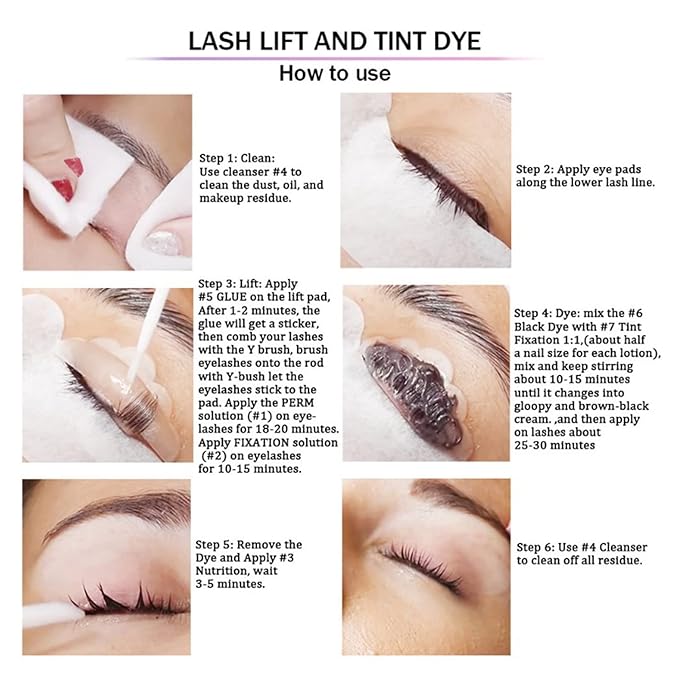 LASH LIFT AND TINT DYE
How to use

Step 1: Clean:
Use cleanser #4 to clean the dust, oil, and makeup residue.

Step 2: Apply eye pads along the lower lash line.

Step 3: Lift: Apply #5 GLUE on the lift pad, After 1-2 minutes, the glue will get a sticker, then comb your lashes with the Y brush, brush eyelashes onto the rod with Y-bush let the eyelashes stick to the pad. Apply the PERM solution (#1) on eyelashes for 18-20 minutes. Apply FIXATION solution (#2) on eyelashes for 10-15 minutes.

Step 4: Dye: mix the #6 Black Dye with #7 Tint Fixation 1:1,(about half a nail size for each lotion), mix and keep stirring about 10-15 minutes until it changes into gloopy and brown-black cream. ,and then apply on lashes about 25-30 minutes

Step 5: Remove the Dye and Apply #3 Nutrition, wait 3-5 minutes.

Step 6: Use #4 Cleanser to clean off all residue.