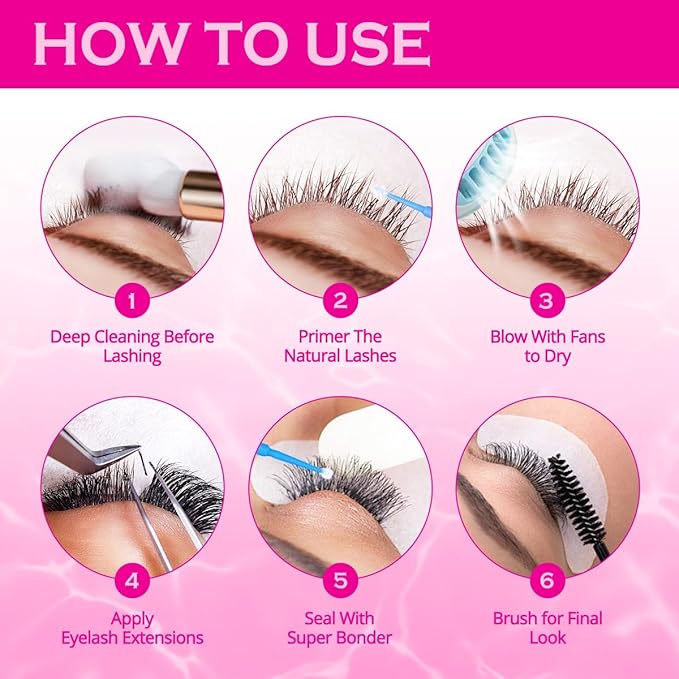 HOW TO USE

1
Deep Cleaning Before Lashing

2
Primer The Natural Lashes

3
Blow With Fans to Dry

4
Apply Eyelash Extensions

5
Seal With Super Bonder

6
Brush for Final Look