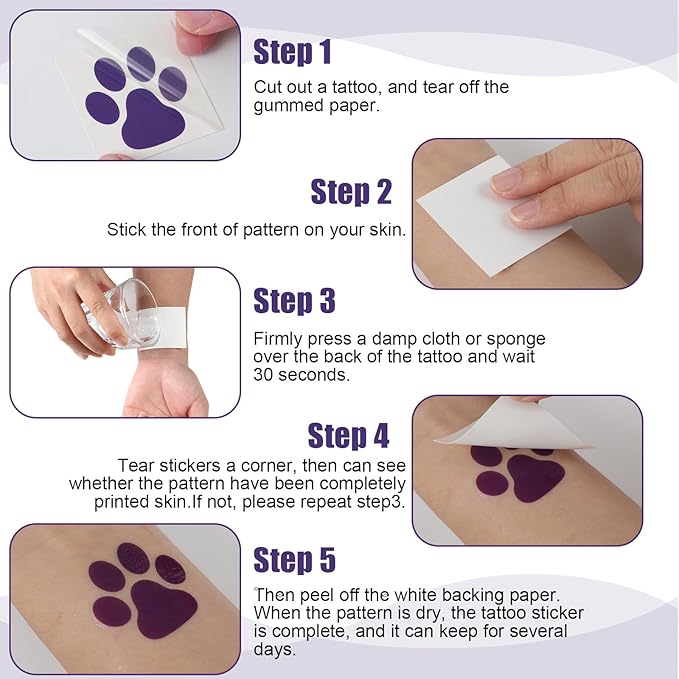 Step 1

Cut out a tattoo, and tear off the gummed paper.

Step 2

Stick the front of pattern on your skin.

Step 3

Firmly press a damp cloth or sponge over the back of the tattoo and wait 30 seconds.

Step 4

Tear stickers a corner, then can see whether the pattern have been completely printed skin.If not, please repeat step3.

Step 5

Then peel off the white backing paper. When the pattern is dry, the tattoo sticker is complete, and it can keep for several days.