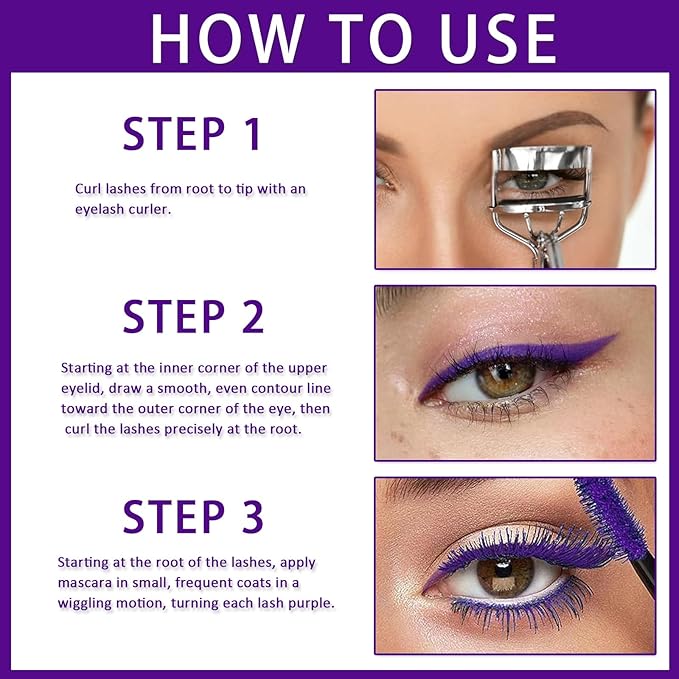 HOW TO USE

STEP 1

Curl lashes from root to tip with an eyelash curler.

STEP 2

Starting at the inner corner of the upper eyelid, draw a smooth, even contour line toward the outer corner of the eye, then curl the lashes precisely at the root.

STEP 3

Starting at the root of the lashes, apply mascara in small, frequent coats in a wiggling motion, turning each lash purple.