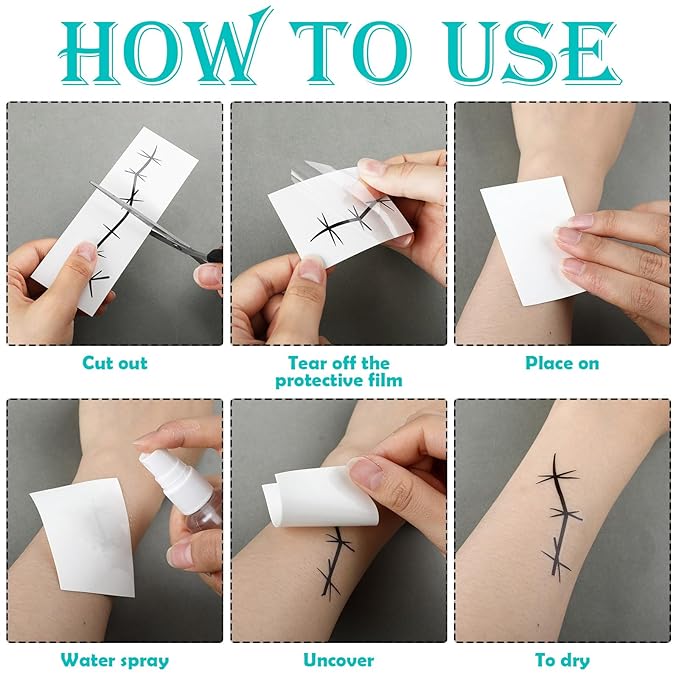 HOW TO USE

Cut out

Tear off the protective film

Place on

Water spray

Uncover

To dry