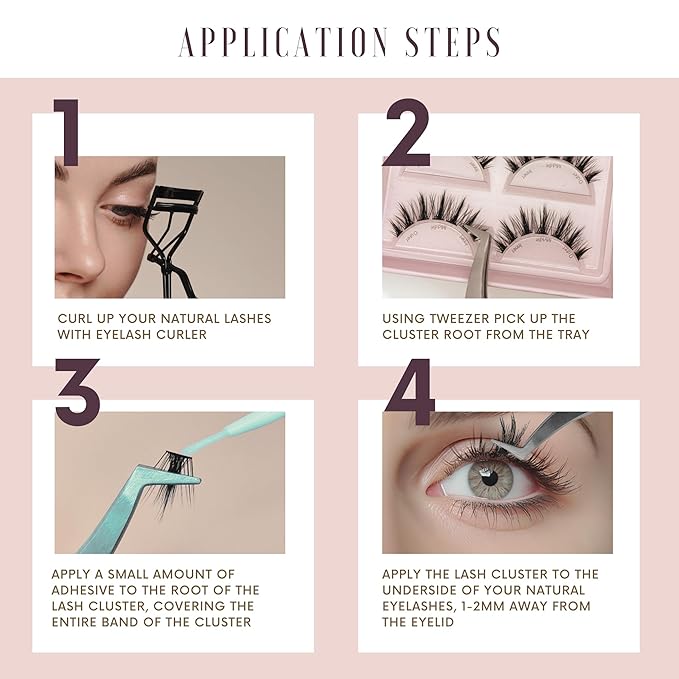 APPLICATION STEPS

1

CURL UP YOUR NATURAL LASHES WITH EYELASH CURLER

2

USING TWEEZER PICK UP THE CLUSTER ROOT FROM THE TRAY

3

APPLY A SMALL AMOUNT OF ADHESIVE TO THE ROOT OF THE LASH CLUSTER, COVERING THE ENTIRE BAND OF THE CLUSTER

4

APPLY THE LASH CLUSTER TO THE UNDERSIDE OF YOUR NATURAL EYELASHES, 1-2MM AWAY FROM THE EYELID