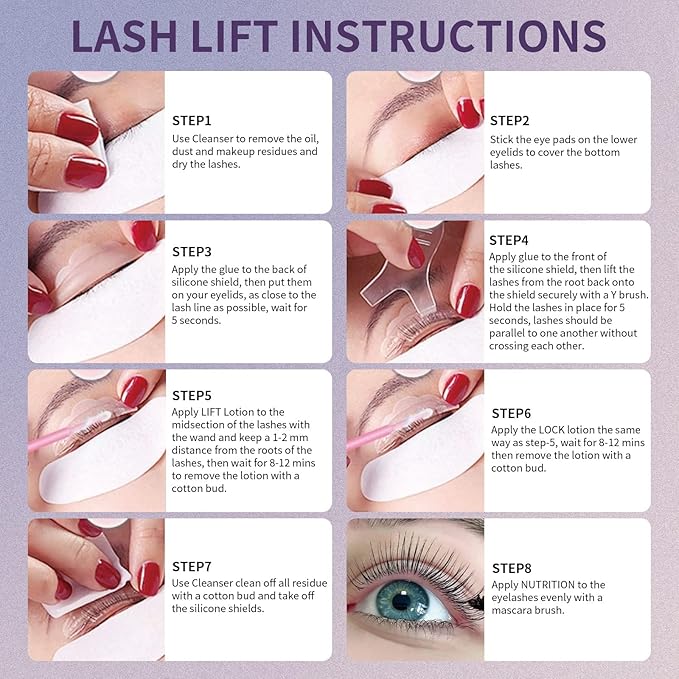 LASH LIFT INSTRUCTIONS

STEP1
Use Cleanser to remove the oil, dust and makeup residues and dry the lashes.

STEP2
Stick the eye pads on the lower eyelids to cover the bottom lashes.

STEP3
Apply the glue to the back of silicone shield, then put them on your eyelids, as close to the lash line as possible, wait for 5 seconds.

STEP4
Apply glue to the front of the silicone shield, then lift the lashes from the root back onto the shield securely with a Y brush. Hold the lashes in place for 5 seconds, lashes should be parallel to one another without crossing each other.

STEP5
Apply LIFT Lotion to the midsection of the lashes with the wand and keep a 1-2 mm distance from the roots of the lashes, then wait for 8-12 mins to remove the lotion with a cotton bud.

STEP6
Apply the LOCK lotion the same way as step-5, wait for 8-12 mins then remove the lotion with a cotton bud.

STEP7
Use Cleanser clean off all residue with a cotton bud and take off the silicone shields.

STEP8
Apply NUTRITION to the eyelashes evenly with a mascara brush.