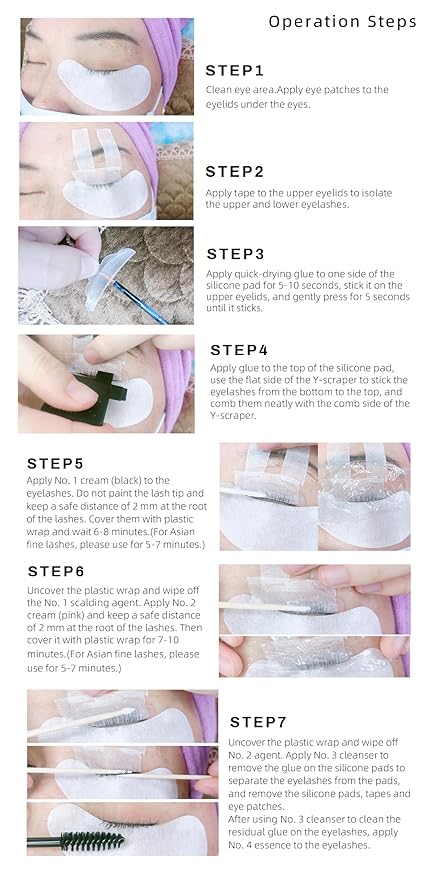 Operation Steps

STEP1
Clean eye area.Apply eye patches to the eyelids under the eyes.

STEP2
Apply tape to the upper eyelids to isolate the upper and lower eyelashes.

STEP3
Apply quick-drying glue to one side of the silicone pad for 5-10 seconds, stick it on the upper eyelids, and gently press for 5 seconds until it sticks.

STEP4
Apply glue to the top of the silicone pad, use the flat side of the Y-scraper to stick the eyelashes from the bottom to the top, and comb them neatly with the comb side of the Y-scraper.

STEP5
Apply No. 1 cream (black) to the eyelashes. Do not paint the lash tip and keep a safe distance of 2 mm at the root of the lashes. Cover them with plastic wrap and wait 6-8 minutes.(For Asian fine lashes, please use for 5-7 minutes.)

STEP6
Uncover the plastic wrap and wipe off the No. 1 scalding agent. Apply No. 2 cream (pink) and keep a safe distance of 2 mm at the root of the lashes. Then cover it with plastic wrap for 7-10 minutes.(For Asian fine lashes, please use for 5-7 minutes.)

STEP7
Uncover the plastic wrap and wipe off No. 2 agent. Apply No. 3 cleanser to remove the glue on the silicone pads to separate the eyelashes from the pads, and remove the silicone pads, tapes and eye patches.
After using No. 3 cleanser to clean the residual glue on the eyelashes, apply No. 4 essence to the eyelashes.