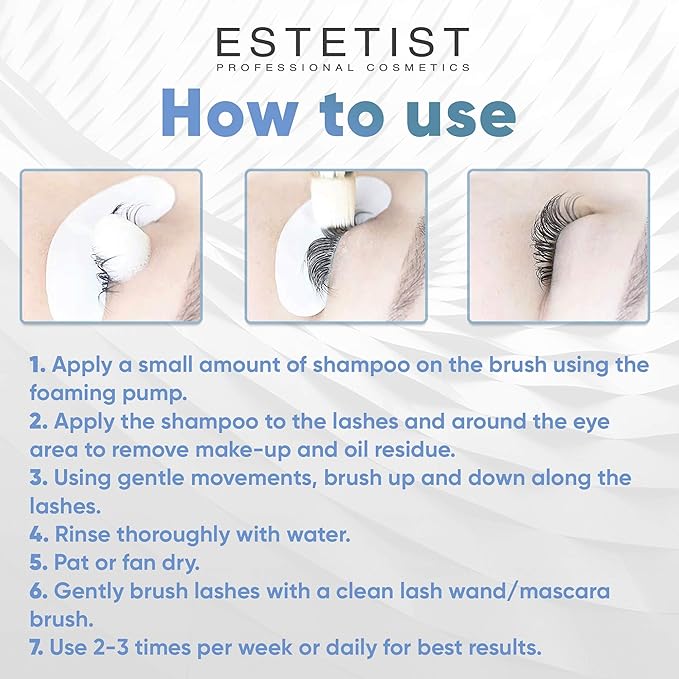 ESTETIST
PROFESSIONAL COSMETICS

How to use

1. Apply a small amount of shampoo on the brush using the foaming pump.
2. Apply the shampoo to the lashes and around the eye area to remove make-up and oil residue.
3. Using gentle movements, brush up and down along the lashes.
4. Rinse thoroughly with water.
5. Pat or fan dry.
6. Gently brush lashes with a clean lash wand/mascara brush.
7. Use 2-3 times per week or daily for best results.