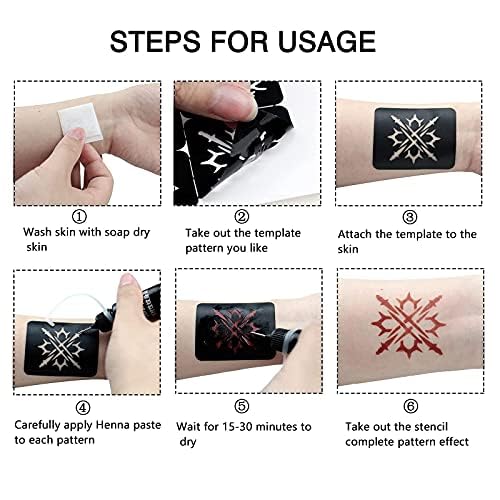 STEPS FOR USAGE

①
Wash skin with soap dry skin

②
Take out the template pattern you like

③
Attach the template to the skin

④
Carefully apply Henna paste to each pattern

⑤
Wait for 15-30 minutes to dry

⑥
Take out the stencil complete pattern effect