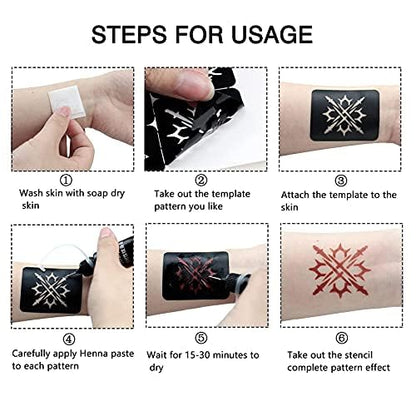 STEPS FOR USAGE

①
Wash skin with soap dry skin

②
Take out the template pattern you like

③
Attach the template to the skin

④
Carefully apply Henna paste to each pattern

⑤
Wait for 15-30 minutes to dry

⑥
Take out the stencil complete pattern effect