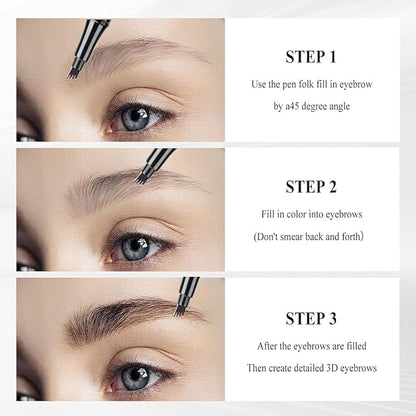 STEP 1

Use the pen folk fill in eyebrow by a45 degree angle

STEP 2

Fill in color into eyebrows (Don't smear back and forth)

STEP 3

After the eyebrows are filled Then create detailed 3D eyebrows