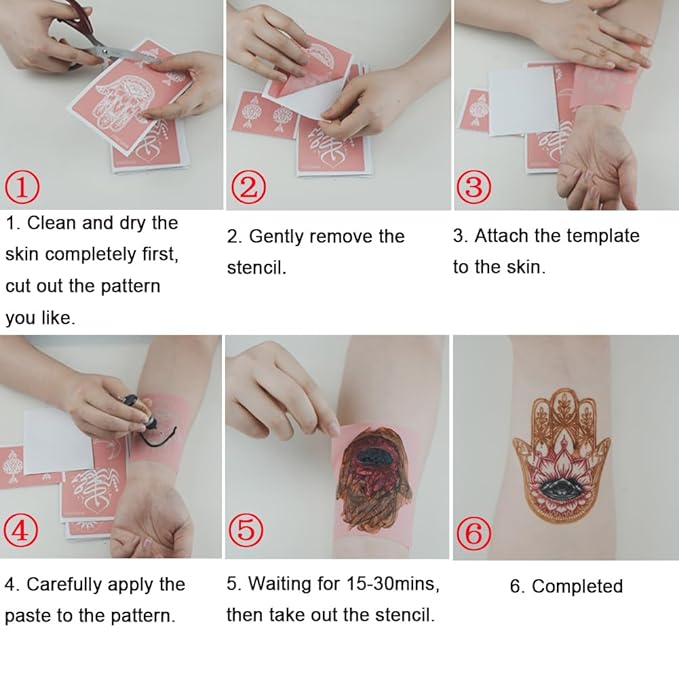 ①

1. Clean and dry the skin completely first, cut out the pattern you like.

②

2. Gently remove the stencil.

③

3. Attach the template to the skin.

④

4. Carefully apply the paste to the pattern.

⑤

5. Waiting for 15-30mins, then take out the stencil.

⑥

6. Completed