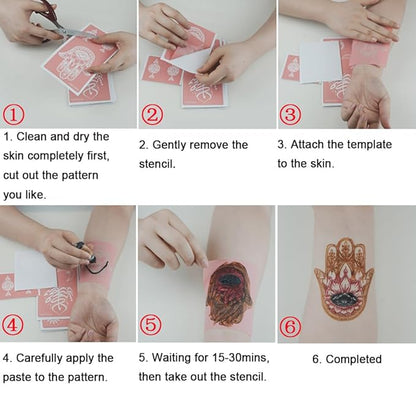 ①

1. Clean and dry the skin completely first, cut out the pattern you like.

②

2. Gently remove the stencil.

③

3. Attach the template to the skin.

④

4. Carefully apply the paste to the pattern.

⑤

5. Waiting for 15-30mins, then take out the stencil.

⑥

6. Completed