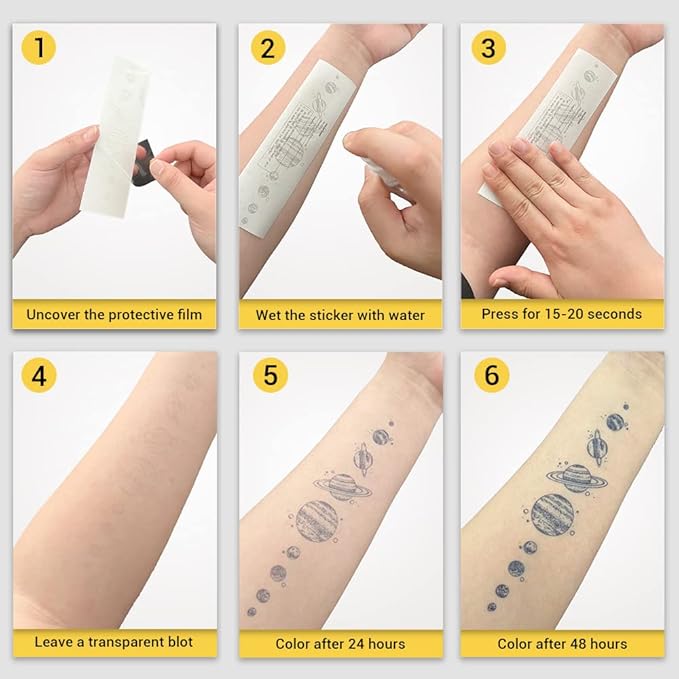 1
Uncover the protective film

2
Wet the sticker with water

3
Press for 15-20 seconds

4
Leave a transparent blot

5
Color after 24 hours

6
Color after 48 hours