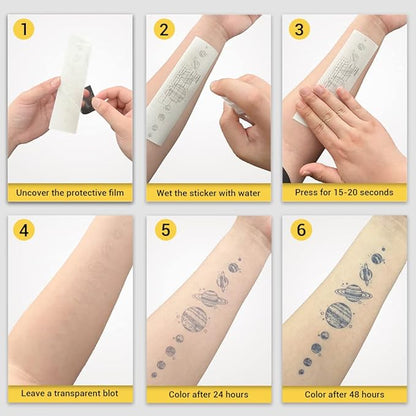 1

Uncover the protective film

2

Wet the sticker with water

3

Press for 15-20 seconds

4

Leave a transparent blot

5

Color after 24 hours

6

Color after 48 hours