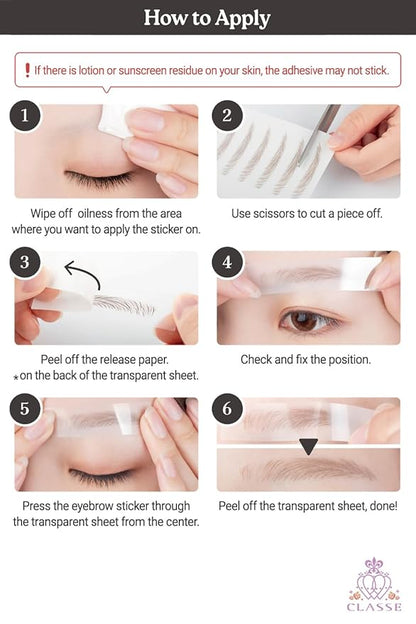 How to Apply

! If there is lotion or sunscreen residue on your skin, the adhesive may not stick.

1

Wipe off oilness from the area where you want to apply the sticker on.

2

Use scissors to cut a piece off.

3

Peel off the release paper. *on the back of the transparent sheet.

4

Check and fix the position.

5

Press the eyebrow sticker through the transparent sheet from the center.

6

Peel off the transparent sheet, done!

CLASSE