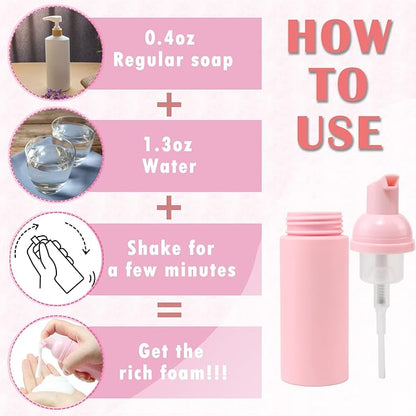 0.4oz
Regular soap

+

1.3oz
Water

+

Shake for
a few minutes

=

Get the
rich foam!!!

HOW
TO
USE