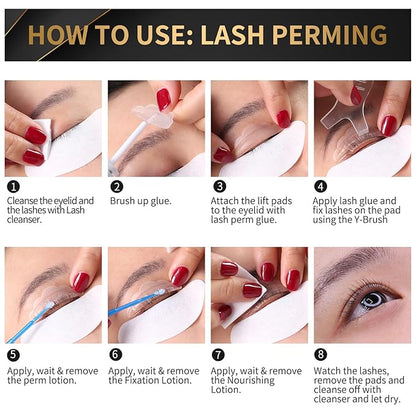 HOW TO USE: LASH PERMING

1
Cleanse the eyelid and the lashes with Lash cleanser.

2
Brush up glue.

3
Attach the lift pads to the eyelid with lash perm glue.

4
Apply lash glue and fix lashes on the pad using the Y-Brush

5
Apply, wait & remove the perm lotion.

6
Apply, wait & remove the Fixation Lotion.

7
Apply, wait & remove the Nourishing Lotion.

8
Watch the lashes, remove the pads and cleanse off with cleanser and let dry.