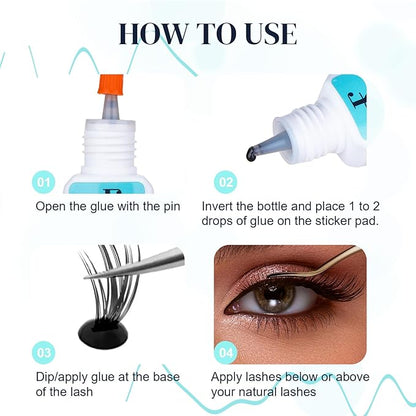 HOW TO USE

01

Open the glue with the pin

02

Invert the bottle and place 1 to 2 drops of glue on the sticker pad.

03

Dip/apply glue at the base of the lash

04

Apply lashes below or above your natural lashes