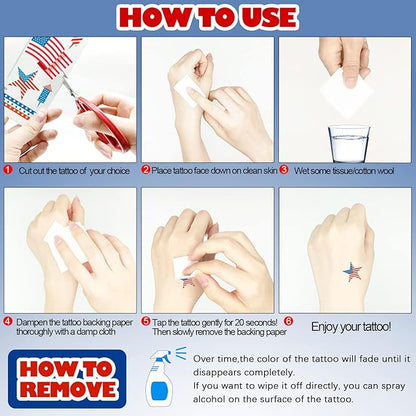 HOW TO USE

1 Cut out the tattoo of your choice

2 Place tattoo face down on clean skin

3 Wet some tissue/cotton wool

4 Dampen the tattoo backing paper thoroughly with a damp cloth

5 Tap the tattoo gently for 20 seconds! Then slowly remove the backing paper

6 Enjoy your tattoo!

HOW TO REMOVE

Over time,the color of the tattoo will fade until it disappears completely.
If you want to wipe it off directly, you can spray alcohol on the surface of the tattoo.