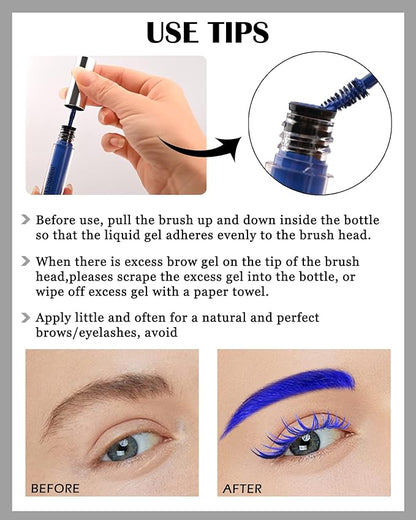 USE TIPS

Before use, pull the brush up and down inside the bottle so that the liquid gel adheres evenly to the brush head.

When there is excess brow gel on the tip of the brush head,pleases scrape the excess gel into the bottle, or wipe off excess gel with a paper towel.

Apply little and often for a natural and perfect brows/eyelashes, avoid

BEFORE

AFTER