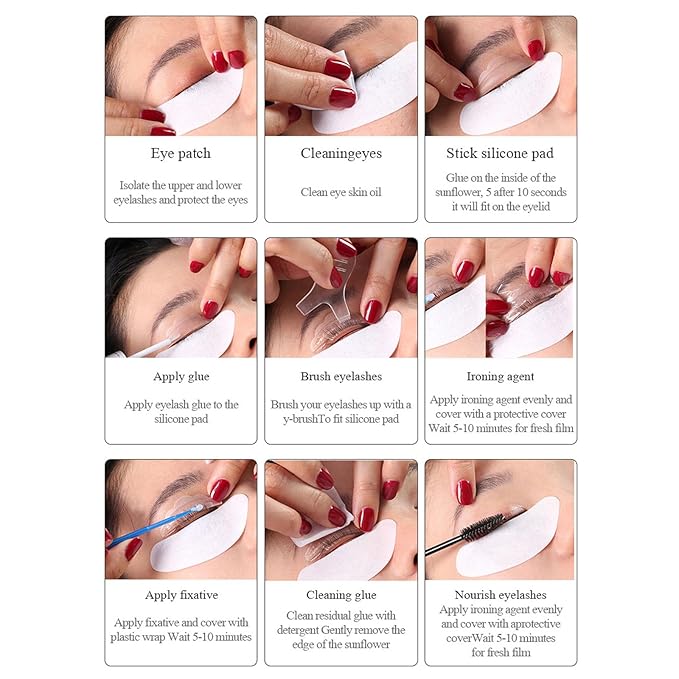 Eye patch

Isolate the upper and lower eyelashes and protect the eyes

Cleaningeyes

Clean eye skin oil

Stick silicone pad

Glue on the inside of the sunflower, 5 after 10 seconds it will fit on the eyelid

Apply glue

Apply eyelash glue to the silicone pad

Brush eyelashes

Brush your eyelashes up with a y-brushTo fit silicone pad

Ironing agent

Apply ironing agent evenly and cover with a protective cover Wait 5-10 minutes for fresh film

Apply fixative

Apply fixative and cover with plastic wrap Wait 5-10 minutes

Cleaning glue

Clean residual glue with detergent Gently remove the edge of the sunflower

Nourish eyelashes

Apply ironing agent evenly and cover with aprotective coverWait 5-10 minutes for fresh film