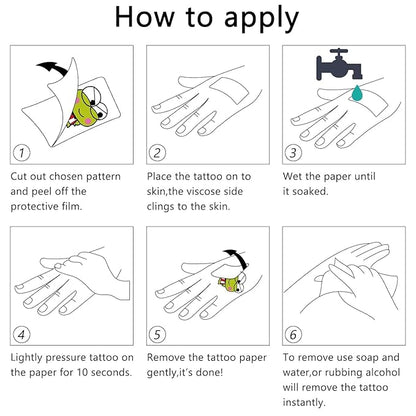 How to apply

1

Cut out chosen pattern and peel off the protective film.

2

Place the tattoo on to skin,the viscose side clings to the skin.

3

Wet the paper until it soaked.

4

Lightly pressure tattoo on the paper for 10 seconds.

5

Remove the tattoo paper gently,it's done!

6

To remove use soap and water,or rubbing alcohol will remove the tattoo instantly.