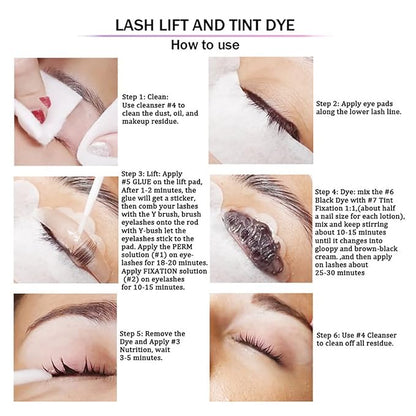 LASH LIFT AND TINT DYE
How to use

Step 1: Clean:
Use cleanser #4 to clean the dust, oil, and makeup residue.

Step 2: Apply eye pads along the lower lash line.

Step 3: Lift: Apply #5 GLUE on the lift pad, After 1-2 minutes, the glue will get a sticker, then comb your lashes with the Y brush, brush eyelashes onto the rod with Y-bush let the eyelashes stick to the pad. Apply the PERM solution (#1) on eyelashes for 18-20 minutes. Apply FIXATION solution (#2) on eyelashes for 10-15 minutes.

Step 4: Dye: mix the #6 Black Dye with #7 Tint Fixation 1:1,(about half a nail size for each lotion), mix and keep stirring about 10-15 minutes until it changes into gloopy and brown-black cream. ,and then apply on lashes about 25-30 minutes

Step 5: Remove the Dye and Apply #3 Nutrition, wait 3-5 minutes.

Step 6: Use #4 Cleanser to clean off all residue.