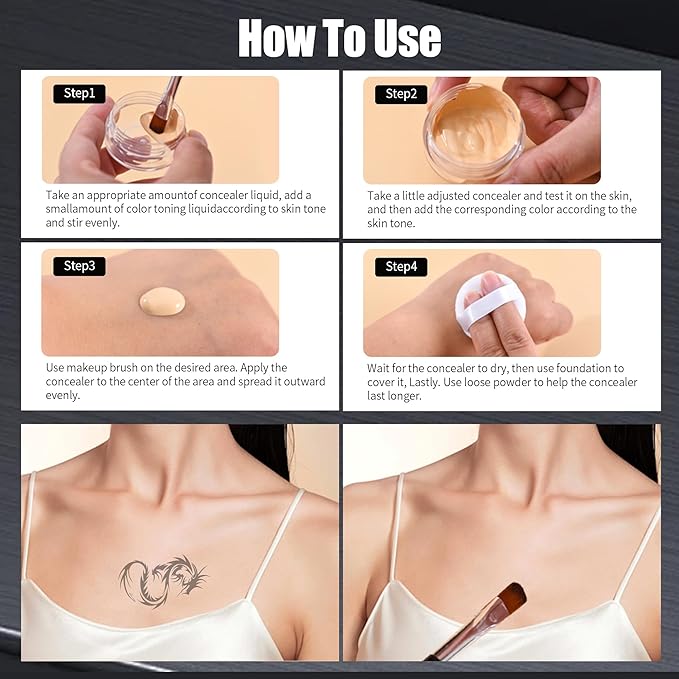 How To Use

Step1

Take an appropriate amountof concealer liquid, add a smallamount of color toning liquidaccording to skin tone and stir evenly.

Step2

Take a little adjusted concealer and test it on the skin, and then add the corresponding color according to the skin tone.

Step3

Use makeup brush on the desired area. Apply the concealer to the center of the area and spread it outward evenly.

Step4

Wait for the concealer to dry, then use foundation to cover it, Lastly. Use loose powder to help the concealer last longer.