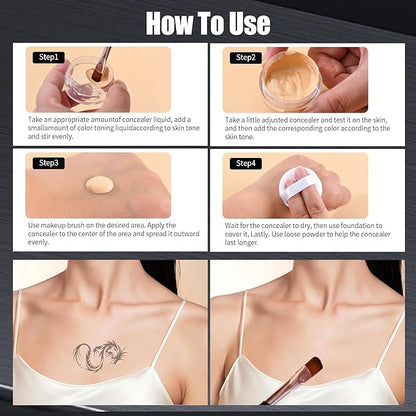 How To Use

Step1

Take an appropriate amountof concealer liquid, add a smallamount of color toning liquidaccording to skin tone and stir evenly.

Step2

Take a little adjusted concealer and test it on the skin, and then add the corresponding color according to the skin tone.

Step3

Use makeup brush on the desired area. Apply the concealer to the center of the area and spread it outward evenly.

Step4

Wait for the concealer to dry, then use foundation to cover it, Lastly. Use loose powder to help the concealer last longer.