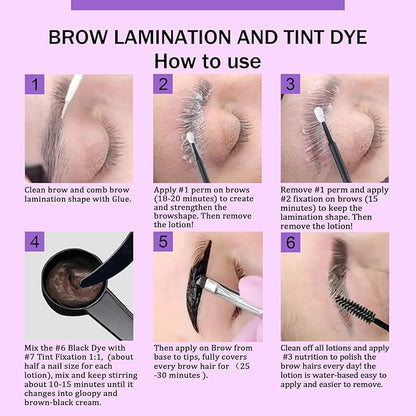 BROW LAMINATION AND TINT DYE
How to use

1
Clean brow and comb brow lamination shape with Glue.

2
Apply #1 perm on brows (18-20 minutes) to create and strengthen the browshape. Then remove the lotion!

3
Remove #1 perm and apply #2 fixation on brows (15 minutes) to keep the lamination shape. Then remove the lotion!

4
Mix the #6 Black Dye with #7 Tint Fixation 1:1, (about half a nail size for each lotion), mix and keep stirring about 10-15 minutes until it changes into gloopy and brown-black cream.

5
Then apply on Brow from base to tips, fully covers every brow hair for （25 -30 minutes ).

6
Clean off all lotions and apply #3 nutrition to polish the brow hairs every day! the lotion is water-based easy to apply and easier to remove.