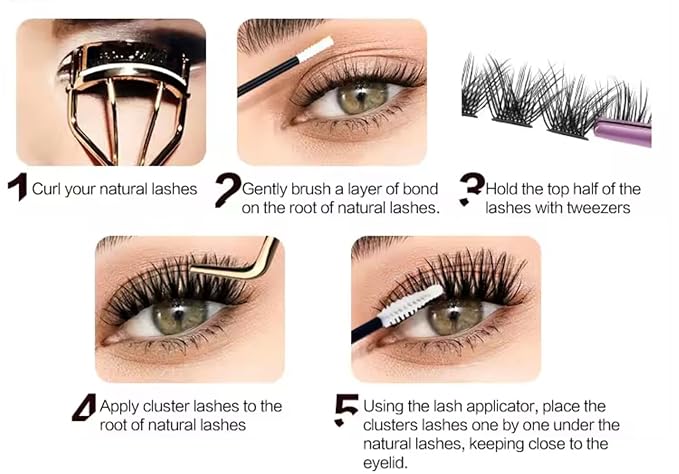 1 Curl your natural lashes

2 Gently brush a layer of bond on the root of natural lashes.

3 Hold the top half of the lashes with tweezers

4 Apply cluster lashes to the root of natural lashes

5 Using the lash applicator, place the clusters lashes one by one under the natural lashes, keeping close to the eyelid.