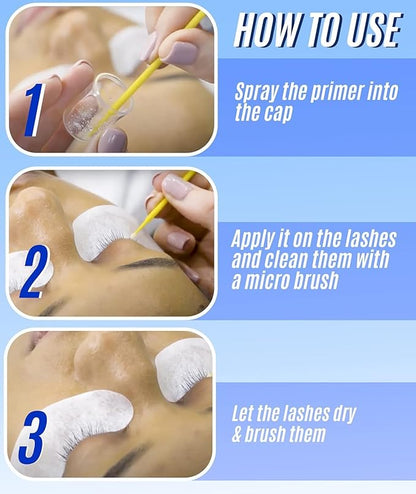 HOW TO USE

1

Spray the primer into the cap

2

Apply it on the lashes and clean them with a micro brush

3

Let the lashes dry & brush them