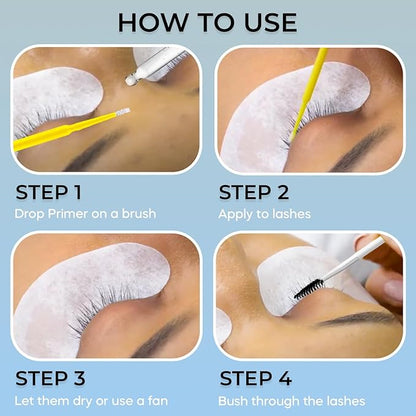 HOW TO USE

STEP 1
Drop Primer on a brush

STEP 2
Apply to lashes

STEP 3
Let them dry or use a fan

STEP 4
Bush through the lashes