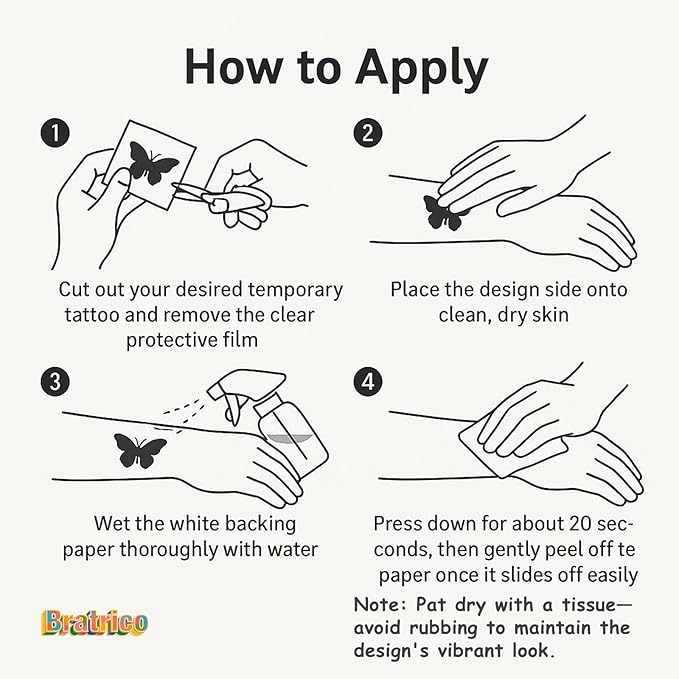 How to Apply

1

Cut out your desired temporary tattoo and remove the clear protective film

2

Place the design side onto clean, dry skin

3

Wet the white backing paper thoroughly with water

4

Press down for about 20 seconds, then gently peel off te paper once it slides off easily

Note: Pat dry with a tissue—avoid rubbing to maintain the design's vibrant look.

Bratrico