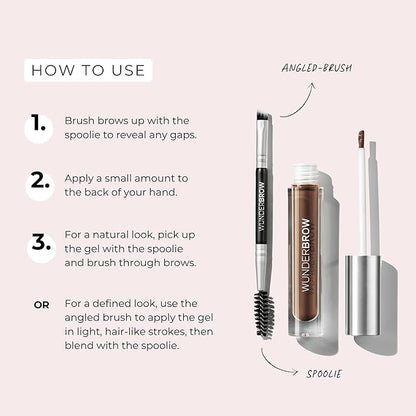 HOW TO USE

1. Brush brows up with the spoolie to reveal any gaps.

2. Apply a small amount to the back of your hand.

3. For a natural look, pick up the gel with the spoolie and brush through brows.

OR For a defined look, use the angled brush to apply the gel in light, hair-like strokes, then blend with the spoolie.

ANGLED-BRUSH

WUNDERBROW

WUNDERBROW

SPOOLIE