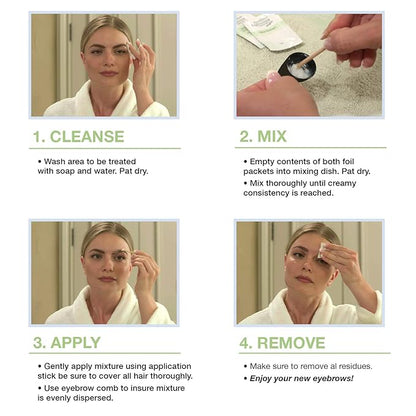 1. CLEANSE

• Wash area to be treated with soap and water. Pat dry.

2. MIX

• Empty contents of both foil packets into mixing dish. Pat dry.

• Mix thoroughly until creamy consistency is reached.

3. APPLY

• Gently apply mixture using application stick be sure to cover all hair thoroughly.

• Use eyebrow comb to insure mixture is evenly dispersed.

4. REMOVE

• Make sure to remove al residues.

• Enjoy your new eyebrows!