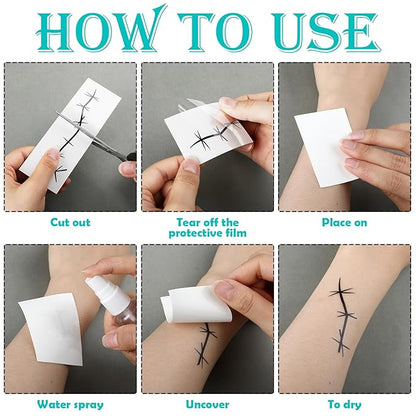 HOW TO USE

Cut out

Tear off the protective film

Place on

Water spray

Uncover

To dry