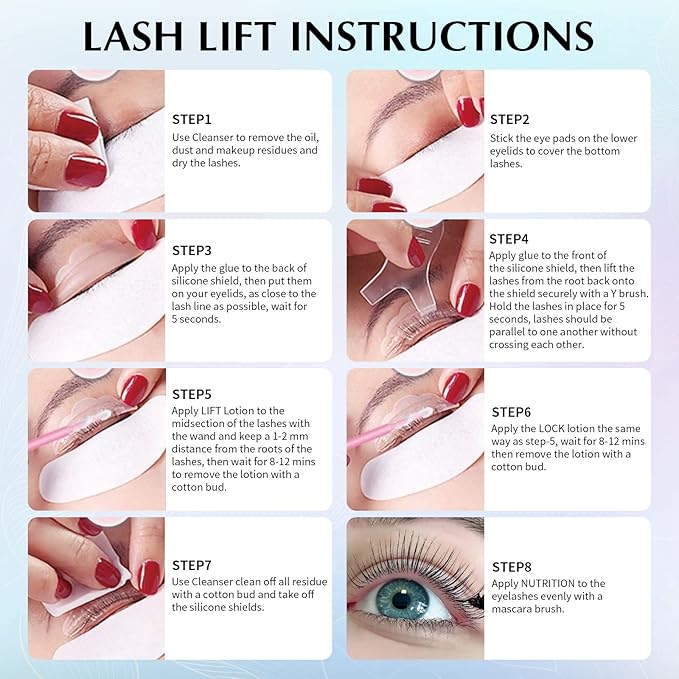 LASH LIFT INSTRUCTIONS

STEP1
Use Cleanser to remove the oil, dust and makeup residues and dry the lashes.

STEP2
Stick the eye pads on the lower eyelids to cover the bottom lashes.

STEP3
Apply the glue to the back of silicone shield, then put them on your eyelids, as close to the lash line as possible, wait for 5 seconds.

STEP4
Apply glue to the front of the silicone shield, then lift the lashes from the root back onto the shield securely with a Y brush. Hold the lashes in place for 5 seconds, lashes should be parallel to one another without crossing each other.

STEP5
Apply LIFT Lotion to the midsection of the lashes with the wand and keep a 1-2 mm distance from the roots of the lashes, then wait for 8-12 mins to remove the lotion with a cotton bud.

STEP6
Apply the LOCK lotion the same way as step-5, wait for 8-12 mins then remove the lotion with a cotton bud.

STEP7
Use Cleanser clean off all residue with a cotton bud and take off the silicone shields.

STEP8
Apply NUTRITION to the eyelashes evenly with a mascara brush.