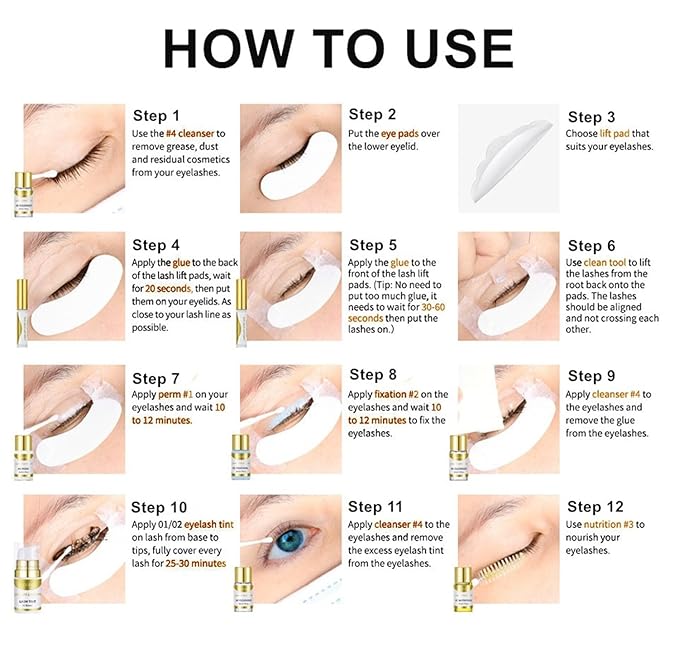 HOW TO USE

Step 1
Use the #4 cleanser to remove grease, dust and residual cosmetics from your eyelashes.

Step 2
Put the eye pads over the lower eyelid.

Step 3
Choose lift pad that suits your eyelashes.

Step 4
Apply the glue to the back of the lash lift pads, wait for 20 seconds, then put them on your eyelids. As close to your lash line as possible.

Step 5
Apply the glue to the front of the lash lift pads. (Tip: No need to put too much glue, it needs to wait for 30-60 seconds then put the lashes on.)

Step 6
Use clean tool to lift the lashes from the root back onto the pads. The lashes should be aligned and not crossing each other.

Step 7
Apply perm #1 on your eyelashes and wait 10 to 12 minutes.

Step 8
Apply fixation #2 on the eyelashes and wait 10 to 12 minutes to fix the eyelashes.

Step 9
Apply cleanser #4 to the eyelashes and remove the glue from the eyelashes.

Step 10
Apply 01/02 eyelash tint on lash from base to tips, fully cover every lash for 25-30 minutes

Step 11
Apply cleanser #4 to the eyelashes and remove the excess eyelash tint from the eyelashes.

Step 12
Use nutrition #3 to nourish your eyelashes.