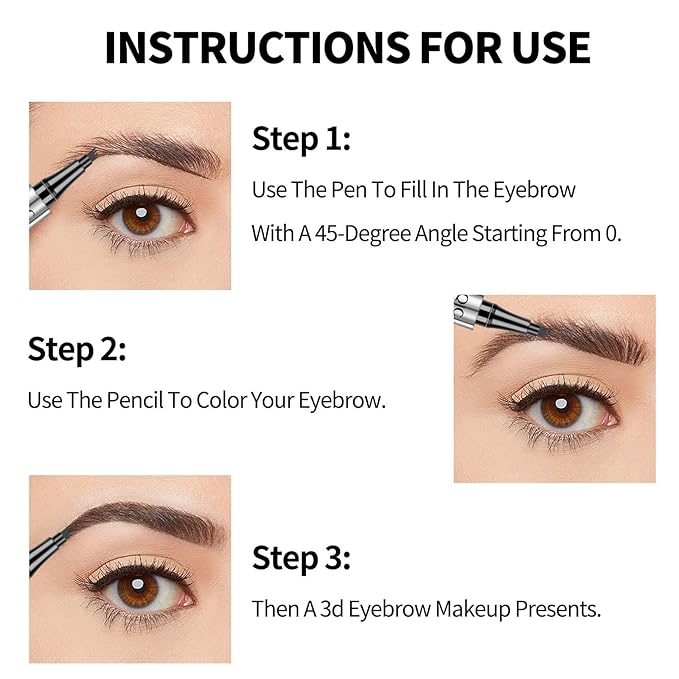 INSTRUCTIONS FOR USE

Step 1:

Use The Pen To Fill In The Eyebrow With A 45-Degree Angle Starting From 0.

Step 2:

Use The Pencil To Color Your Eyebrow.

Step 3:

Then A 3d Eyebrow Makeup Presents.