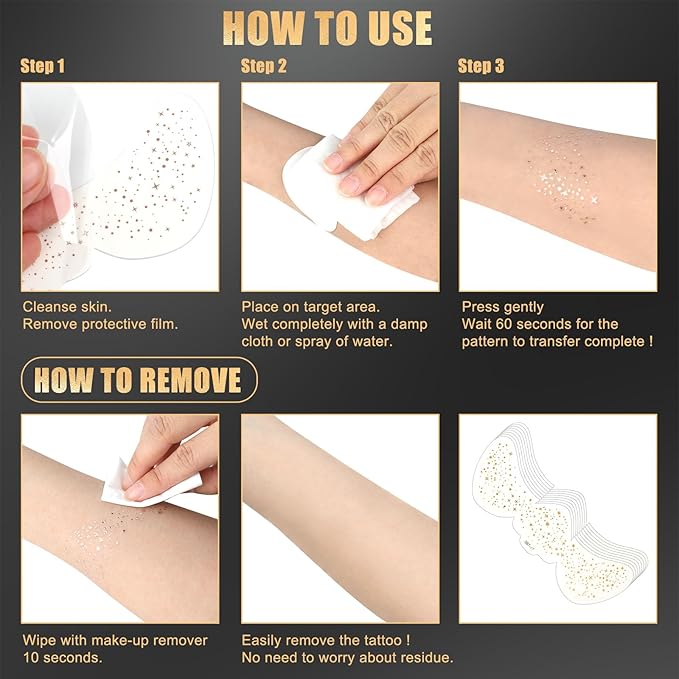 HOW TO USE

Step 1

Cleanse skin.
Remove protective film.

Step 2

Place on target area.
Wet completely with a damp cloth or spray of water.

Step 3

Press gently
Wait 60 seconds for the pattern to transfer complete !

HOW TO REMOVE

Wipe with make-up remover 10 seconds.

Easily remove the tattoo !
No need to worry about residue.