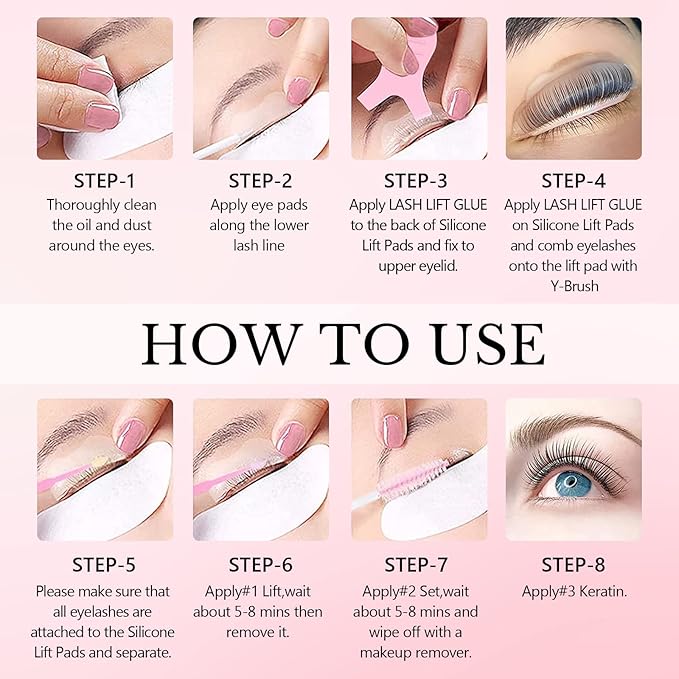 STEP-1
Thoroughly clean the oil and dust around the eyes.

STEP-2
Apply eye pads along the lower lash line

STEP-3
Apply LASH LIFT GLUE to the back of Silicone Lift Pads and fix to upper eyelid.

STEP-4
Apply LASH LIFT GLUE on Silicone Lift Pads and comb eyelashes onto the lift pad with Y-Brush

HOW TO USE

STEP-5
Please make sure that all eyelashes are attached to the Silicone Lift Pads and separate.

STEP-6
Apply#1 Lift,wait about 5-8 mins then remove it.

STEP-7
Apply#2 Set,wait about 5-8 mins and wipe off with a makeup remover.

STEP-8
Apply#3 Keratin.