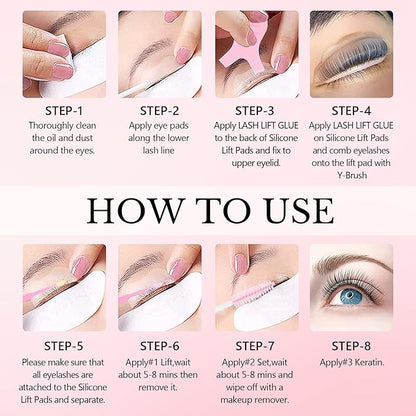 STEP-1
Thoroughly clean the oil and dust around the eyes.

STEP-2
Apply eye pads along the lower lash line

STEP-3
Apply LASH LIFT GLUE to the back of Silicone Lift Pads and fix to upper eyelid.

STEP-4
Apply LASH LIFT GLUE on Silicone Lift Pads and comb eyelashes onto the lift pad with Y-Brush

HOW TO USE

STEP-5
Please make sure that all eyelashes are attached to the Silicone Lift Pads and separate.

STEP-6
Apply#1 Lift,wait about 5-8 mins then remove it.

STEP-7
Apply#2 Set,wait about 5-8 mins and wipe off with a makeup remover.

STEP-8
Apply#3 Keratin.