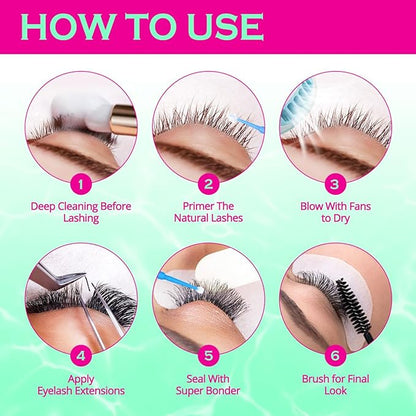 HOW TO USE

1
Deep Cleaning Before Lashing

2
Primer The Natural Lashes

3
Blow With Fans to Dry

4
Apply Eyelash Extensions

5
Seal With Super Bonder

6
Brush for Final Look