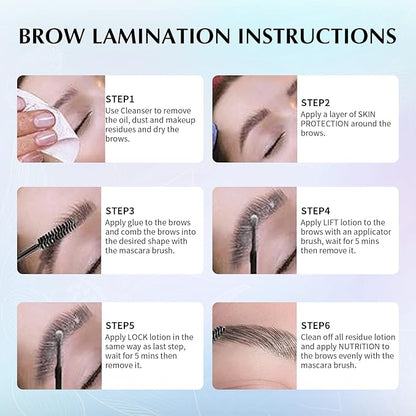 BROW LAMINATION INSTRUCTIONS

STEP1
Use Cleanser to remove the oil, dust and makeup residues and dry the brows.

STEP2
Apply a layer of SKIN PROTECTION around the brows.

STEP3
Apply glue to the brows and comb the brows into the desired shape with the mascara brush.

STEP4
Apply LIFT lotion to the brows with an applicator brush, wait for 5 mins then remove it.

STEP5
Apply LOCK lotion in the same way as last step, wait for 5 mins then remove it.

STEP6
Clean off all residue lotion and apply NUTRITION to the brows evenly with the mascara brush.