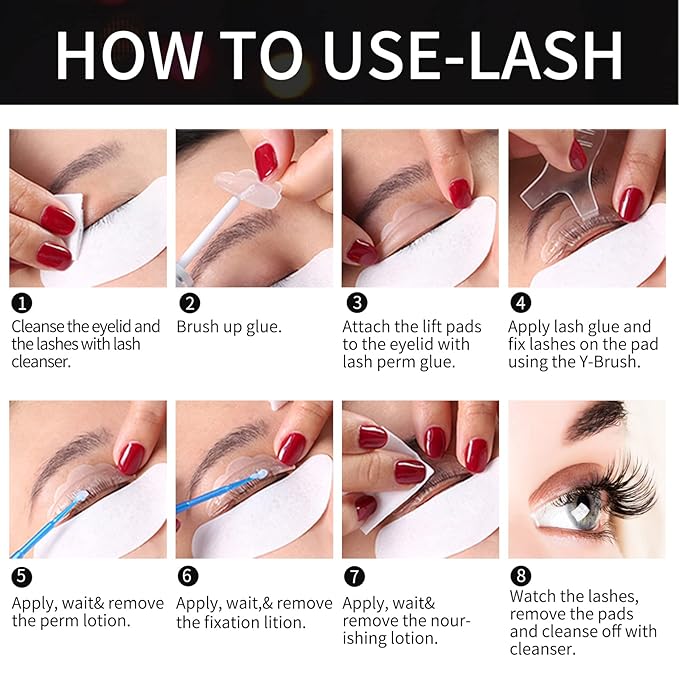 HOW TO USE-LASH

1
Cleanse the eyelid and the lashes with lash cleanser.

2
Brush up glue.

3
Attach the lift pads to the eyelid with lash perm glue.

4
Apply lash glue and fix lashes on the pad using the Y-Brush.

5
Apply, wait& remove the perm lotion.

6
Apply, wait,& remove the fixation lition.

7
Apply, wait& remove the nourishing lotion.

8
Watch the lashes, remove the pads and cleanse off with cleanser.