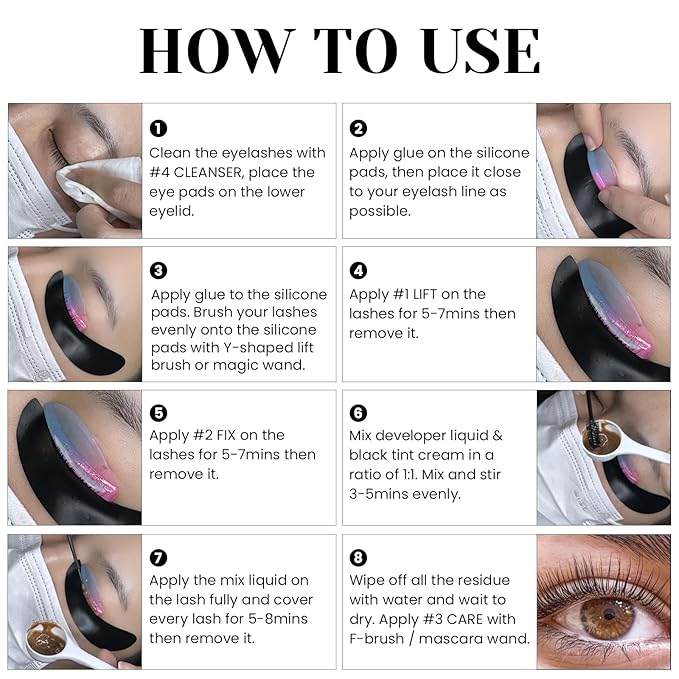 HOW TO USE

1
Clean the eyelashes with #4 CLEANSER, place the eye pads on the lower eyelid.

2
Apply glue on the silicone pads, then place it close to your eyelash line as possible.

3
Apply glue to the silicone pads. Brush your lashes evenly onto the silicone pads with Y-shaped lift brush or magic wand.

4
Apply #1 LIFT on the lashes for 5-7mins then remove it.

5
Apply #2 FIX on the lashes for 5-7mins then remove it.

6
Mix developer liquid & black tint cream in a ratio of 1:1. Mix and stir 3-5mins evenly.

7
Apply the mix liquid on the lash fully and cover every lash for 5-8mins then remove it.

8
Wipe off all the residue with water and wait to dry. Apply #3 CARE with F-brush / mascara wand.