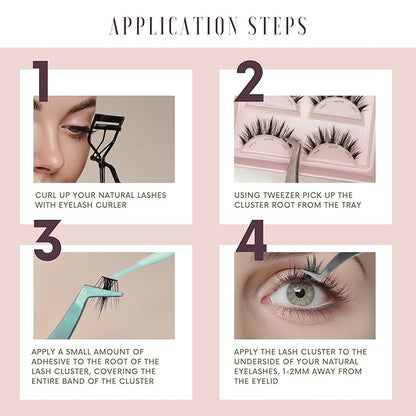 APPLICATION STEPS

1

CURL UP YOUR NATURAL LASHES WITH EYELASH CURLER

2

USING TWEEZER PICK UP THE CLUSTER ROOT FROM THE TRAY

3

APPLY A SMALL AMOUNT OF ADHESIVE TO THE ROOT OF THE LASH CLUSTER, COVERING THE ENTIRE BAND OF THE CLUSTER

4

APPLY THE LASH CLUSTER TO THE UNDERSIDE OF YOUR NATURAL EYELASHES, 1-2MM AWAY FROM THE EYELID