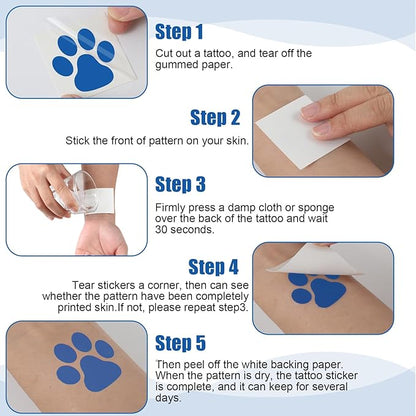 Step 1

Cut out a tattoo, and tear off the gummed paper.

Step 2

Stick the front of pattern on your skin.

Step 3

Firmly press a damp cloth or sponge over the back of the tattoo and wait 30 seconds.

Step 4

Tear stickers a corner, then can see whether the pattern have been completely printed skin.If not, please repeat step3.

Step 5

Then peel off the white backing paper. When the pattern is dry, the tattoo sticker is complete, and it can keep for several days.